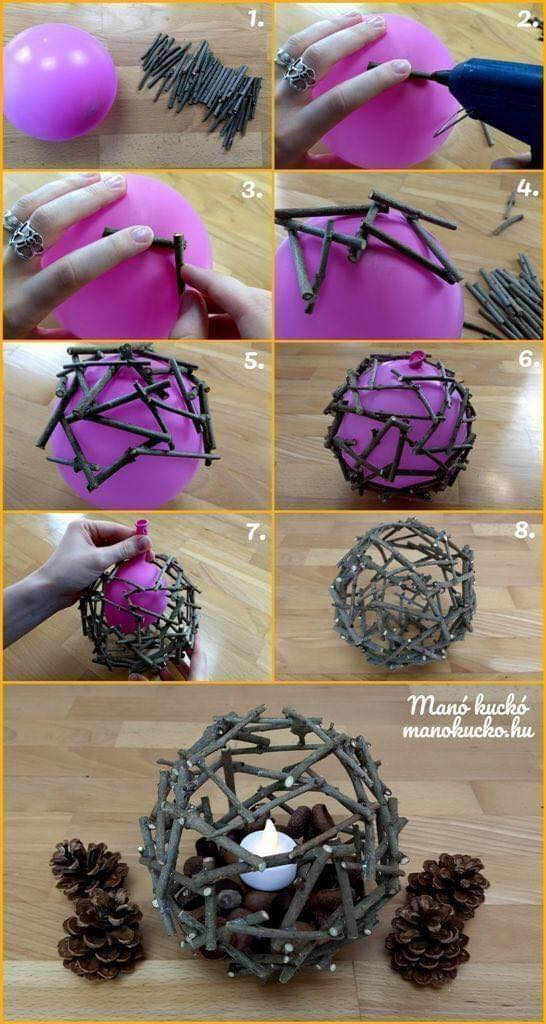 1.

2.

3.

4.

5.

6.

7.

8.

Manó kuckó
manokucko.hu